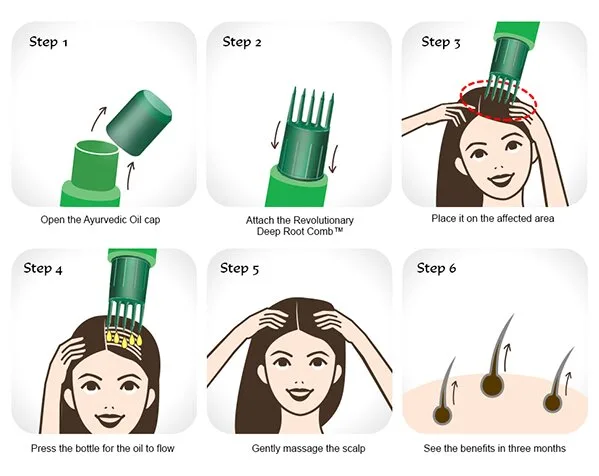 Step 1

Open the Ayurvedic Oil cap

Step 2

Attach the Revolutionary Deep Root Comb™

Step 3

Place it on the affected area

Step 4

Press the bottle for the oil to flow

Step 5

Gently massage the scalp

Step 6

See the benefits in three months