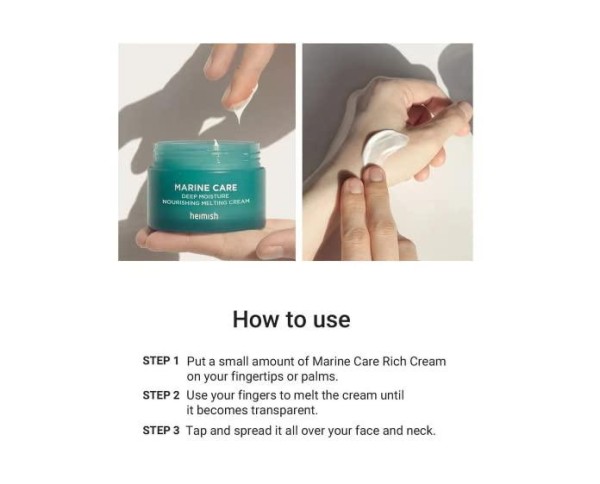 MARINE CARE
DEEP MOISTURE
NOURISHING MELTING CREAM
heimish

How to use

STEP 1 Put a small amount of Marine Care Rich Cream on your fingertips or palms.

STEP 2 Use your fingers to melt the cream until it becomes transparent.

STEP 3 Tap and spread it all over your face and neck.